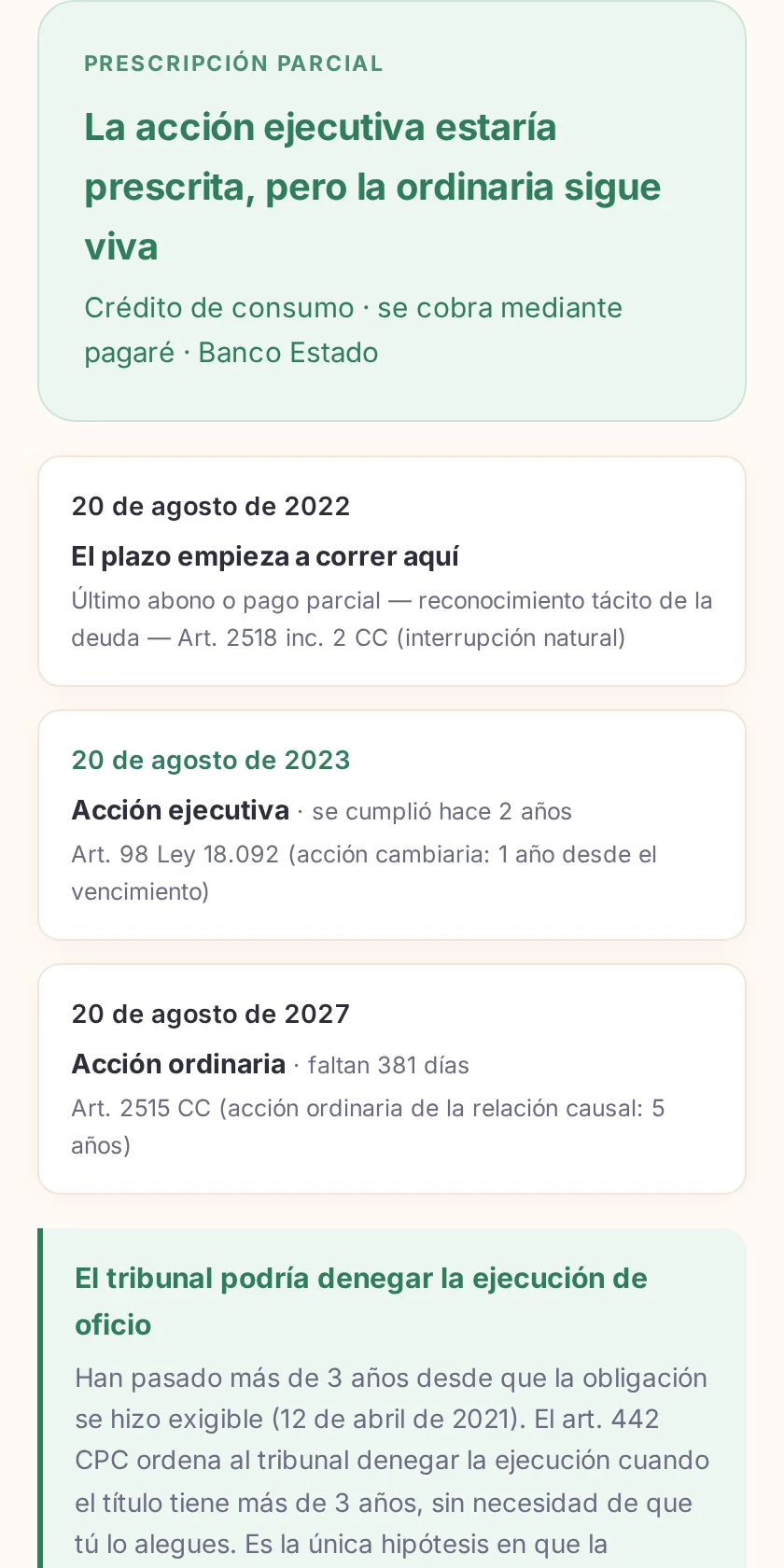 PRESCRIPCIÓN PARCIAL

La acción ejecutiva estaría prescrita, pero la ordinaria sigue viva

Crédito de consumo · se cobra mediante pagaré · Banco Estado

20 de agosto de 2022

El plazo empieza a correr aquí

Último abono o pago parcial — reconocimiento tácito de la deuda — Art. 2518 inc. 2 CC (interrupción natural)

20 de agosto de 2023

Acción ejecutiva · se cumplió hace 2 años

Art. 98 Ley 18.092 (acción cambiaria: 1 año desde el vencimiento)

20 de agosto de 2027

Acción ordinaria · faltan 381 días

Art. 2515 CC (acción ordinaria de la relación causal: 5 años)

El tribunal podría denegar la ejecución de oficio

Han pasado más de 3 años desde que la obligación se hizo exigible (12 de abril de 2021). El art. 442 CPC ordena al tribunal denegar la ejecución cuando el título tiene más de 3 años, sin necesidad de que tú lo alegues. Es la única hipótesis en que la